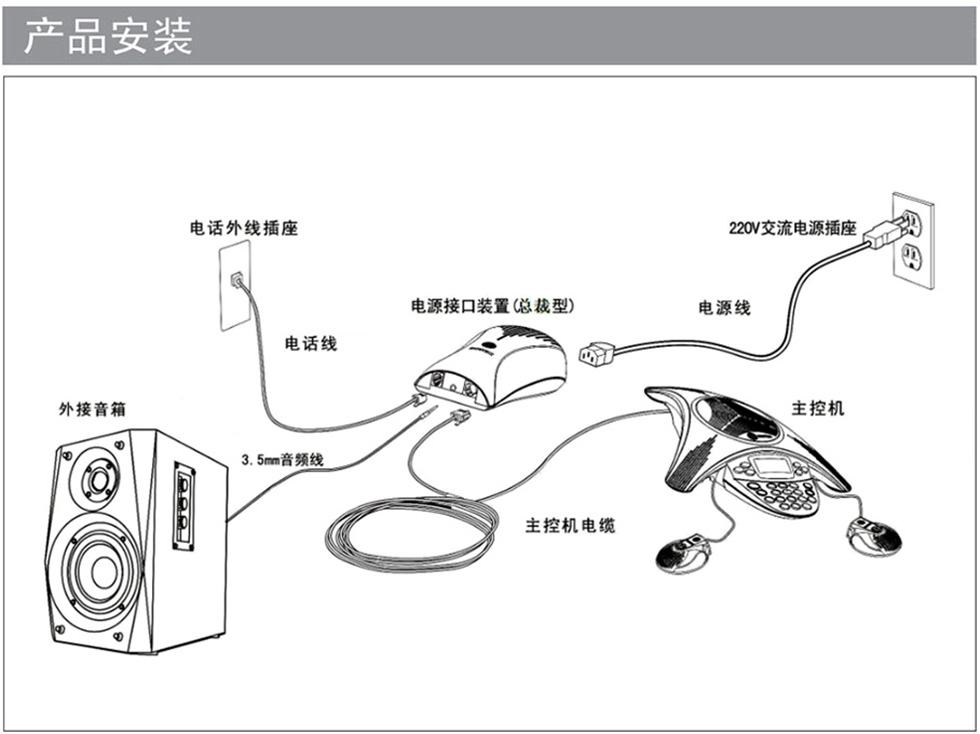 产品安装

电话外线插座

220V交流电源插座

电源接口装置(总裁型)

电源线

电话线

外接音箱

主控机

3.5mm音频线

主控机电缆