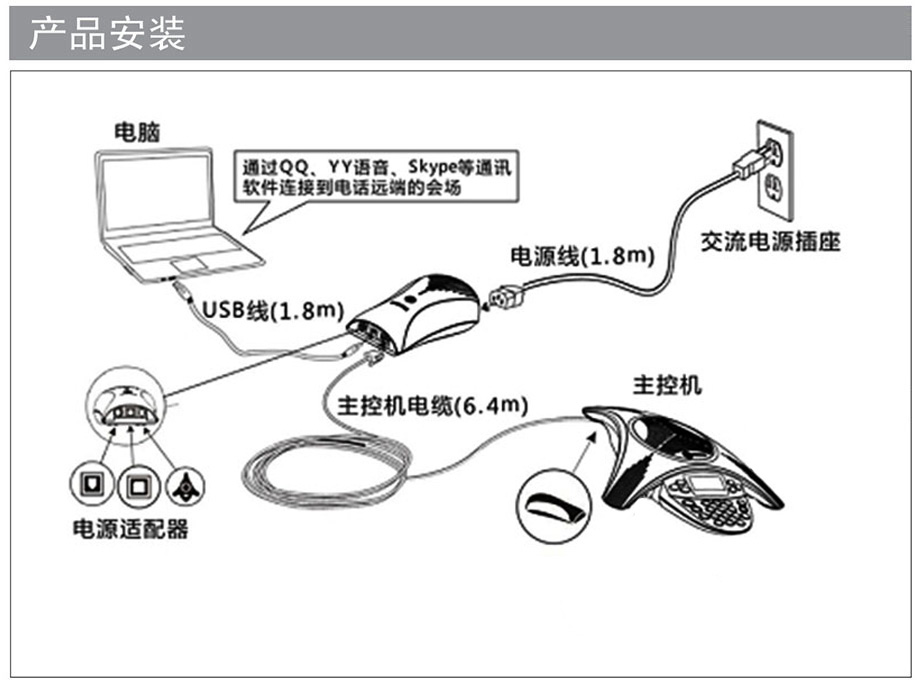 产品安装

电脑

通过QQ、YY语音、Skype等通讯软件连接到电话远端的会场

电源线(1.8m)

交流电源插座

USB线(1.8m)

主控机电缆(6.4m)

主控机

电源适配器