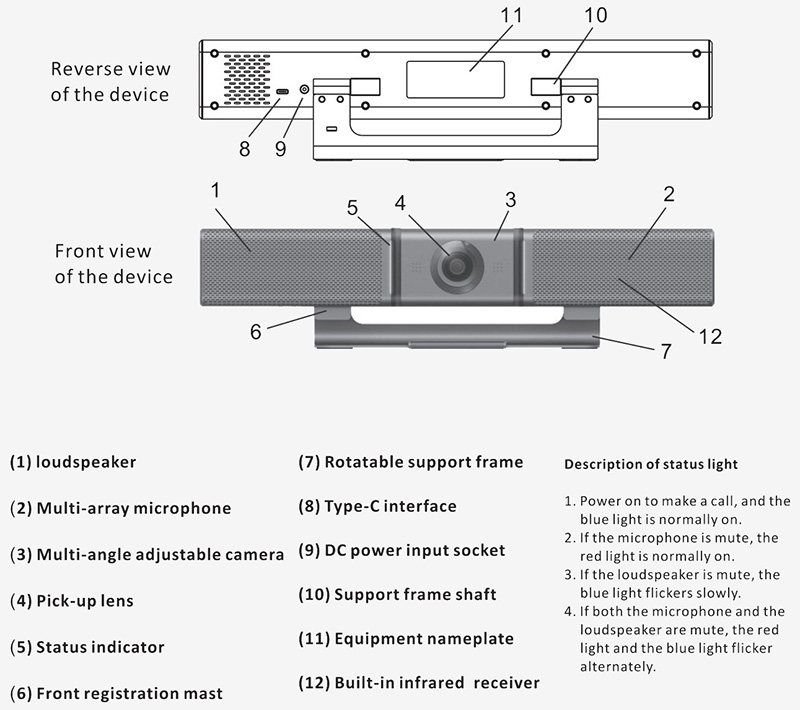 Reverse view of the device

11

10

8

9

Front view of the device

1

5

4

3

2

6

12

7

(1) loudspeaker

(2) Multi-array microphone

(3) Multi-angle adjustable camera

(4) Pick-up lens

(5) Status indicator

(6) Front registration mast

(7) Rotatable support frame

(8) Type-C interface

(9) DC power input socket

(10) Support frame shaft

(11) Equipment nameplate

(12) Built-in infrared receiver

Description of status light

1. Power on to make a call, and the blue light is normally on.
2. If the microphone is mute, the red light is normally on.
3. If the loudspeaker is mute, the blue light flickers slowly.
4. If both the microphone and the loudspeaker are mute, the red light and the blue light flicker alternately.