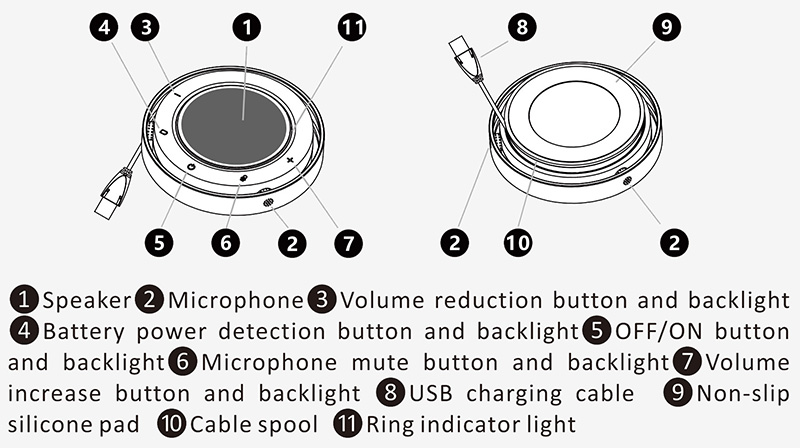 4 3 1 11

5 6 2 7

8 9

2 10 2

1 Speaker 2 Microphone 3 Volume reduction button and backlight 4 Battery power detection button and backlight 5 OFF/ON button and backlight 6 Microphone mute button and backlight 7 Volume increase button and backlight 8 USB charging cable 9 Non-slip silicone pad 10 Cable spool 11 Ring indicator light