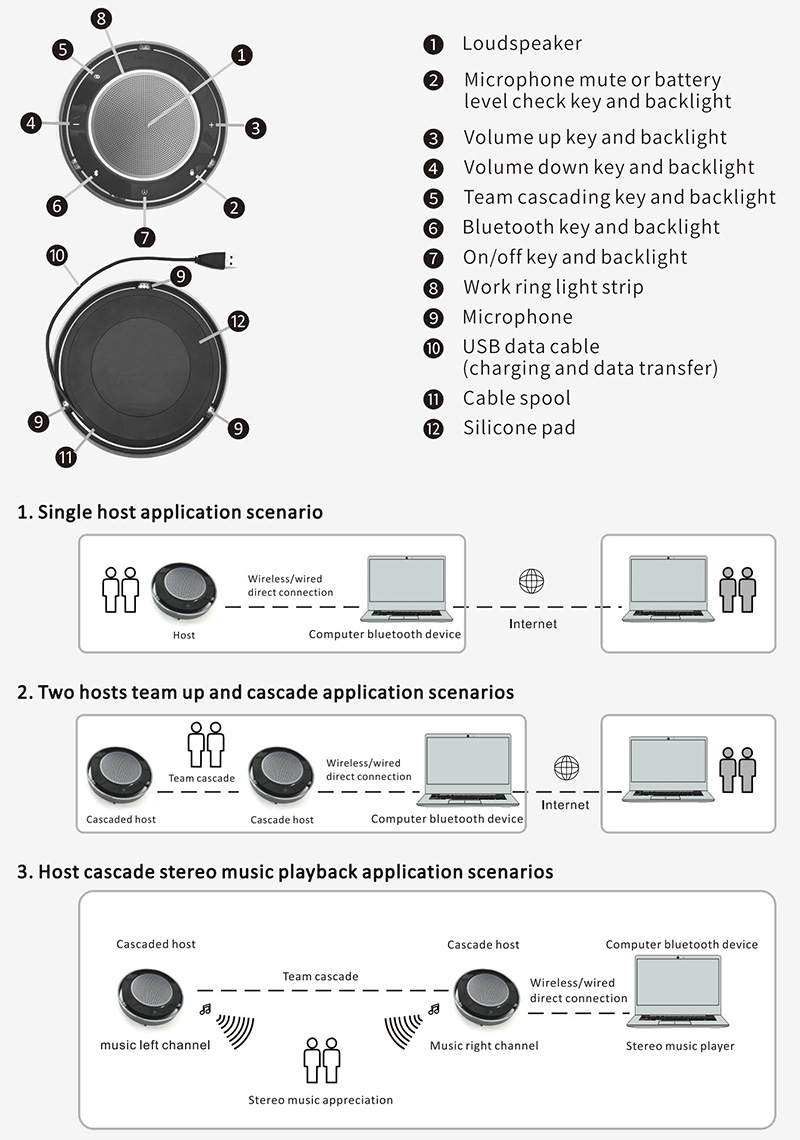 8
5
1
4
3
6
2
7
10
9
12
9
9
11

1 Loudspeaker
2 Microphone mute or battery level check key and backlight
3 Volume up key and backlight
4 Volume down key and backlight
5 Team cascading key and backlight
6 Bluetooth key and backlight
7 On/off key and backlight
8 Work ring light strip
9 Microphone
10 USB data cable (charging and data transfer)
11 Cable spool
12 Silicone pad

1. Single host application scenario

Host
Wireless/wired direct connection
Computer bluetooth device
Internet

2. Two hosts team up and cascade application scenarios

Cascaded host
Team cascade
Cascade host
Wireless/wired direct connection
Computer bluetooth device
Internet

3. Host cascade stereo music playback application scenarios

Cascaded host
Team cascade
Cascade host
Computer bluetooth device
Wireless/wired direct connection
music left channel
Music right channel
Stereo music player
Stereo music appreciation